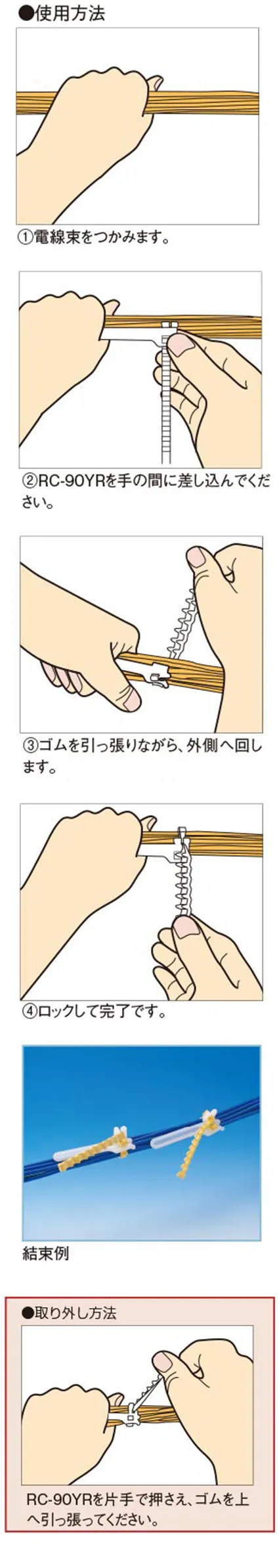 ●使用方法

①電線束をつかみます。

②RC-90YRを手の間に差し込んでください。

③ゴムを引っ張りながら、外側へ回します。

④ロックして完了です。

結束例

●取り外し方法

RC-90YRを片手で押さえ、ゴムを上へ引っ張ってください。