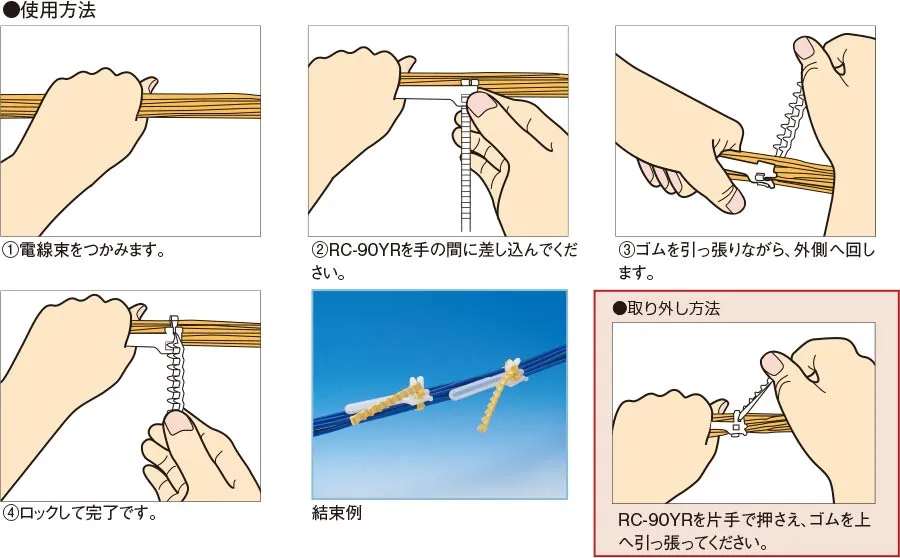 ●使用方法

①電線束をつかみます。

②RC-90YRを手の間に差し込んでください。

③ゴムを引っ張りながら、外側へ回します。

④ロックして完了です。

結束例

●取り外し方法

RC-90YRを片手で押さえ、ゴムを上へ引っ張ってください。